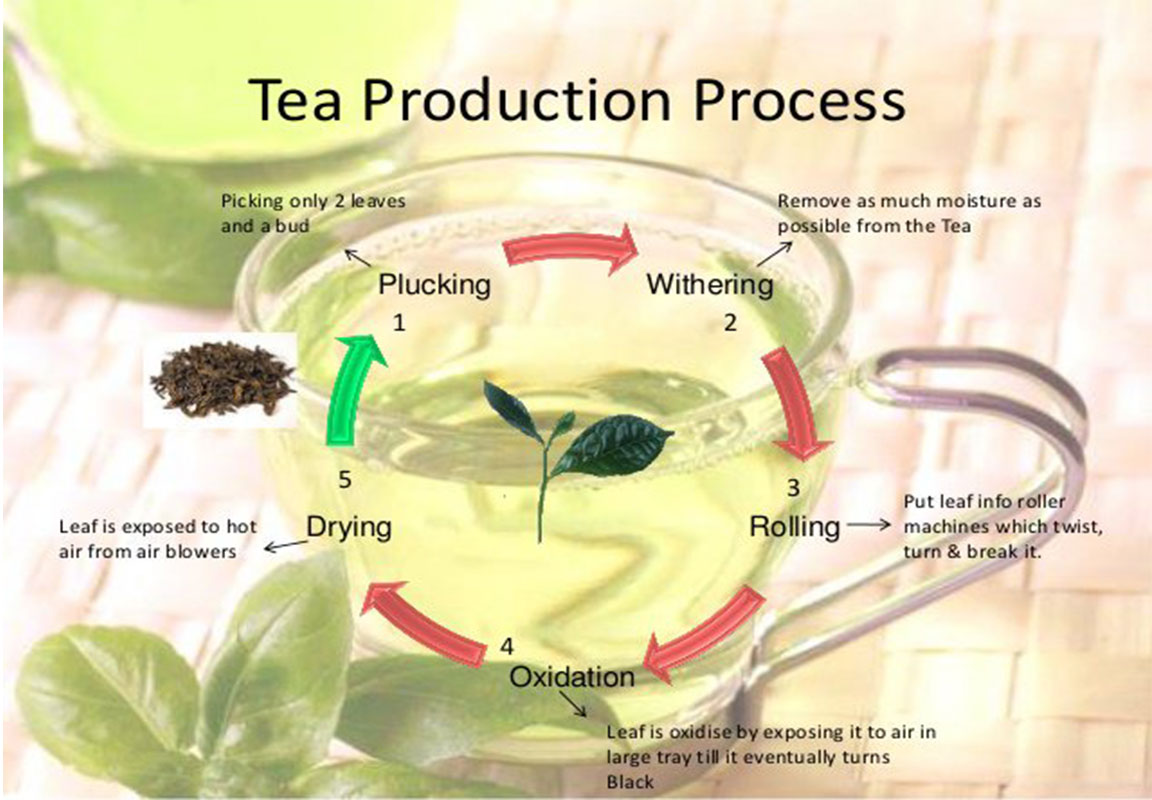 Tea Production Process

Picking only 2 leaves and a bud

Plucking
1

Remove as much moisture as possible from the Tea

Withering
2

3
Rolling

Put leaf info roller machines which twist, turn & break it.

4
Oxidation

Leaf is oxidise by exposing it to air in large tray till it eventually turns Black

5
Drying

Leaf is exposed to hot air from air blowers